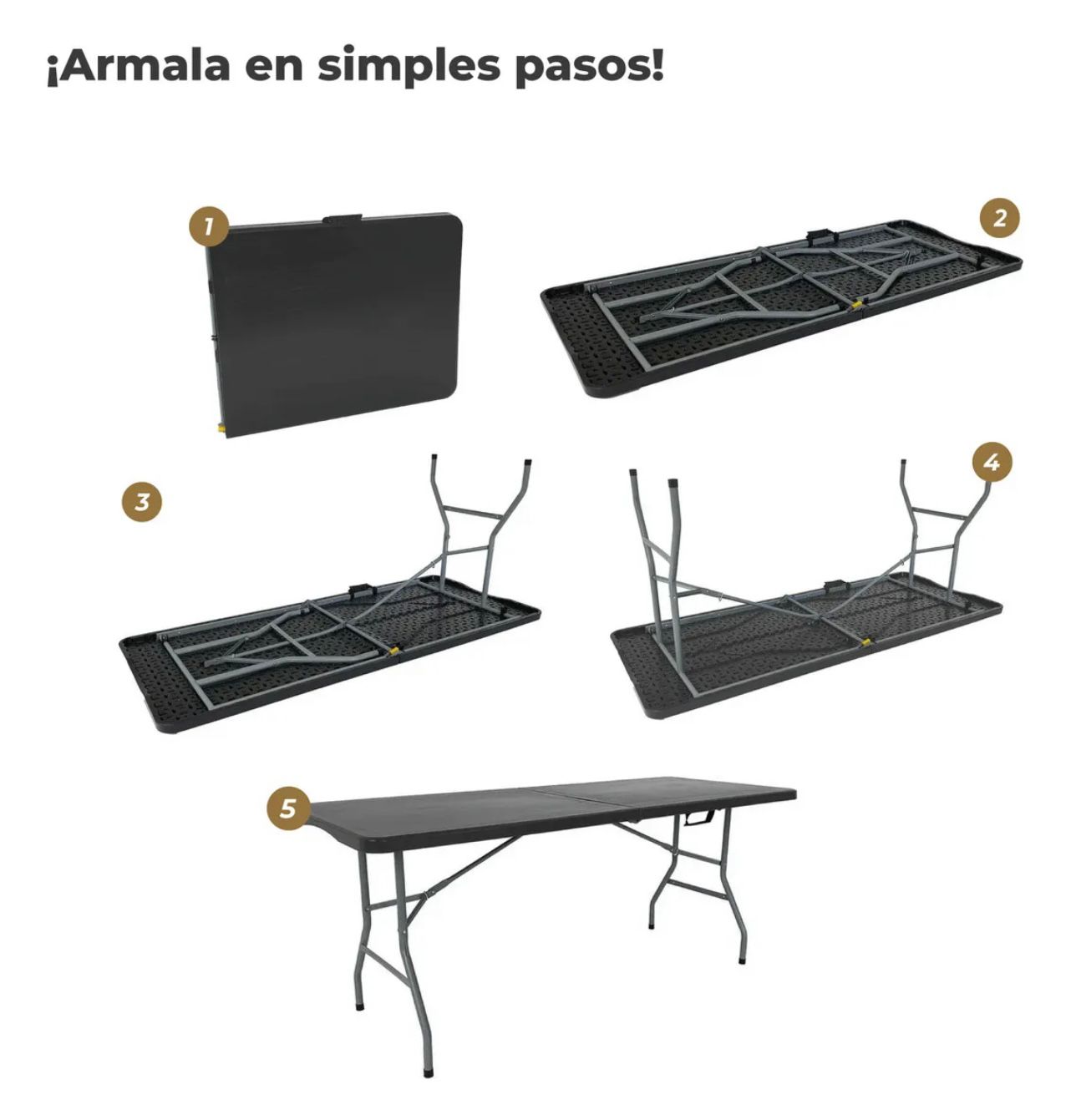 ¡Armala en simples pasos!

1

2

3

4

5